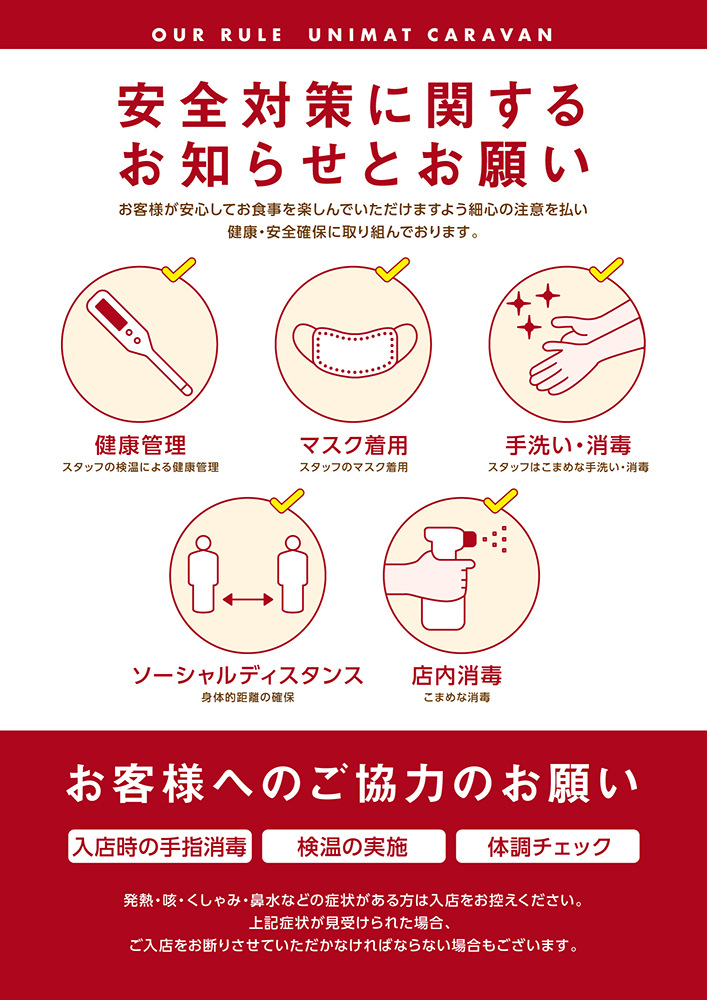 OUR RULE UNIMAT CARAVAN

安全対策に関する
お知らせとお願い

お客様が安心してお食事を楽しんでいただけますよう細心の注意を払い
健康・安全確保に取り組んでおります。

健康管理
スタッフの検温による健康管理

マスク着用
スタッフのマスク着用

手洗い・消毒
スタッフはこまめな手洗い・消毒

ソーシャルディスタンス
身体的距離の確保

店内消毒
こまめな消毒

お客様へのご協力のお願い

入店時の手指消毒

検温の実施

体調チェック

発熱・咳・くしゃみ・鼻水などの症状がある方は入店をお控えください。
上記症状が見受けられた場合、
ご入店をお断りさせていただかなければならない場合もございます。